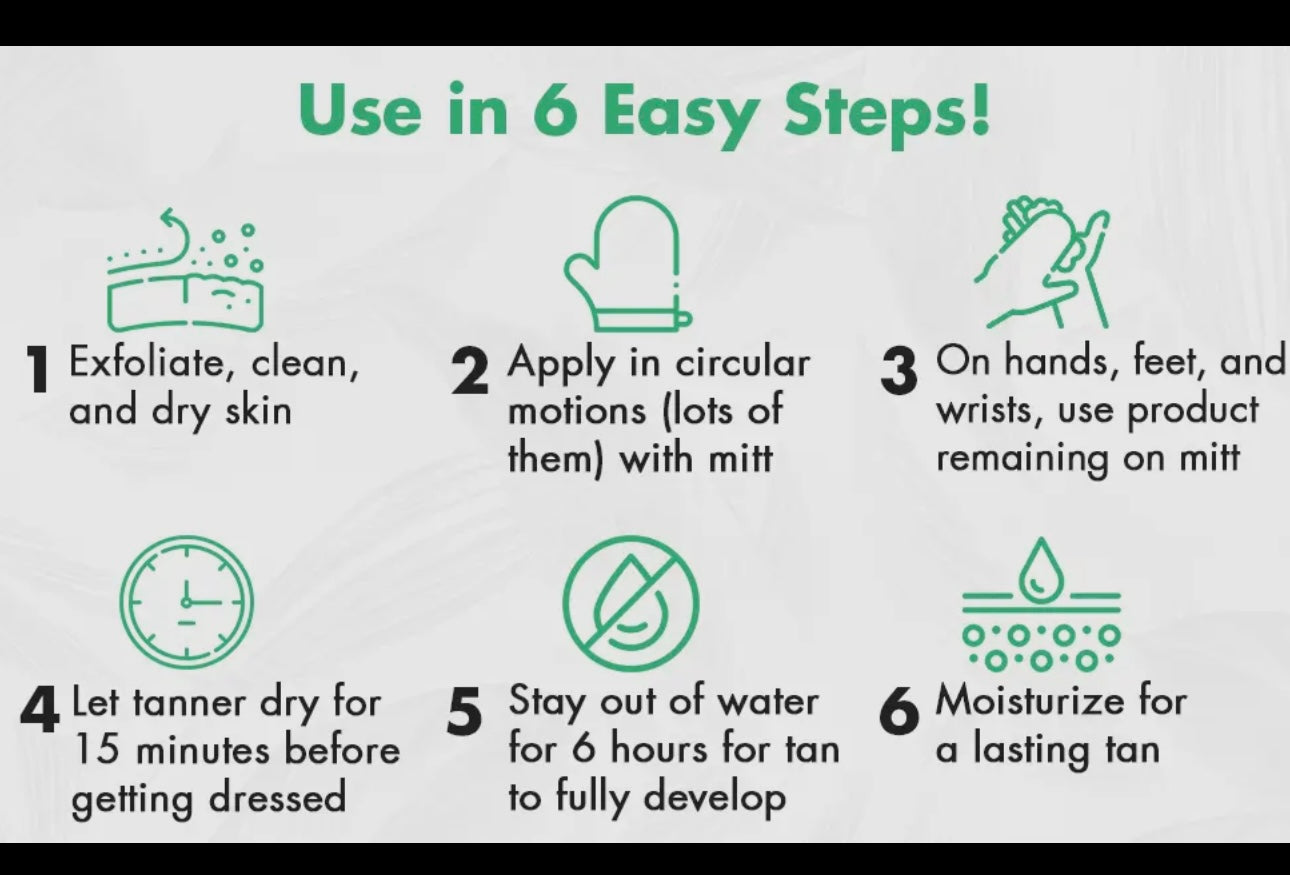 Use in 6 Easy Steps!

1 Exfoliate, clean, and dry skin

2 Apply in circular motions (lots of them) with mitt

3 On hands, feet, and wrists, use product remaining on mitt

4 Let tanner dry for 15 minutes before getting dressed

5 Stay out of water for 6 hours for tan to fully develop

6 Moisturize for a lasting tan